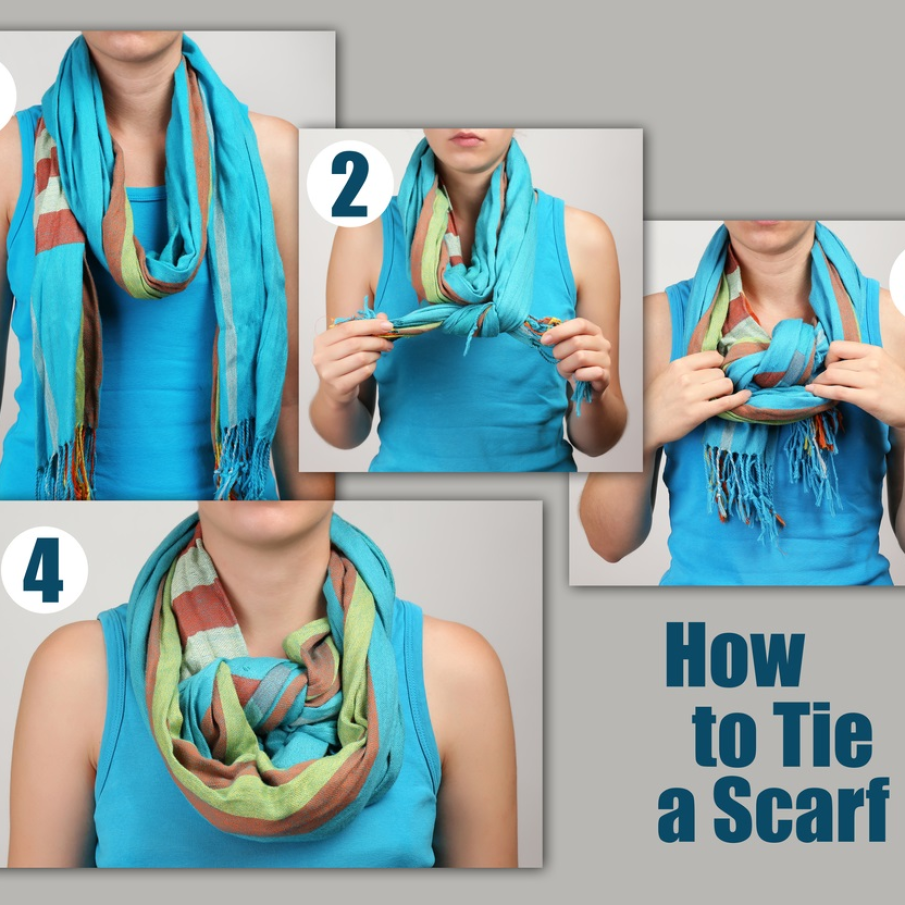 2

4

How to Tie a Scarf