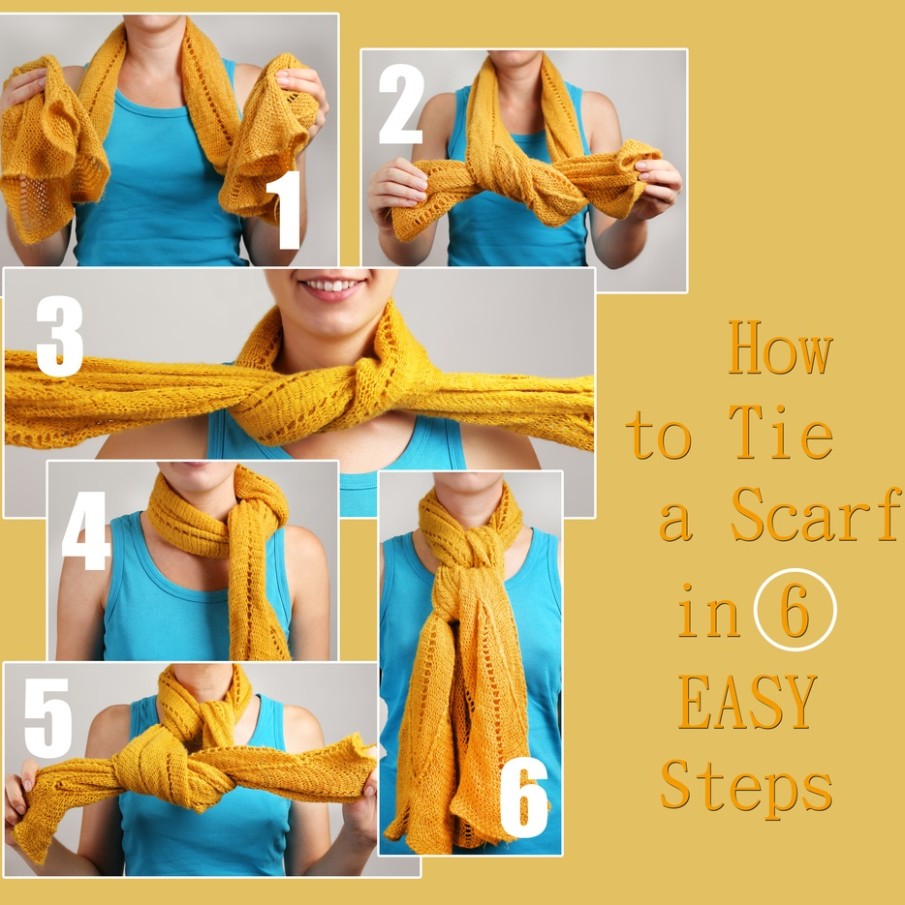 1

2

3

4

5

6

How to Tie a Scarf in 6 EASY Steps